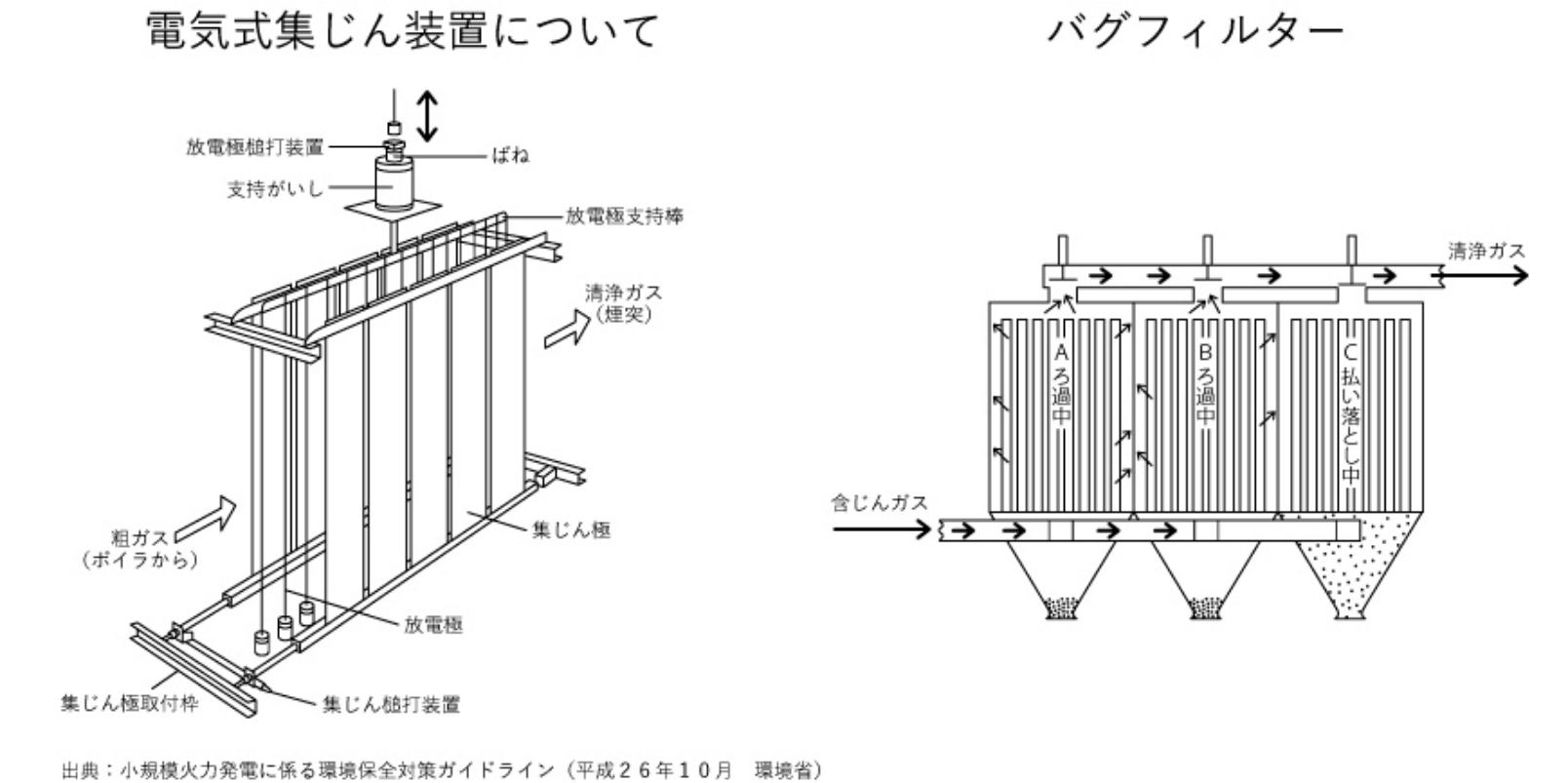 電気式集じん装置について

放電極槌打装置
ばね
支持がいし
放電極支持棒
清浄ガス
(煙突)
粗ガス
(ボイラから)
集じん極
放電極
集じん極取付枠
集じん槌打装置

バグフィルター

清浄ガス
Aろ過中
Bろ過中
C払い落とし中
含じんガス

出典：小規模火力発電に係る環境保全対策ガイドライン（平成２６年１０月　環境省）